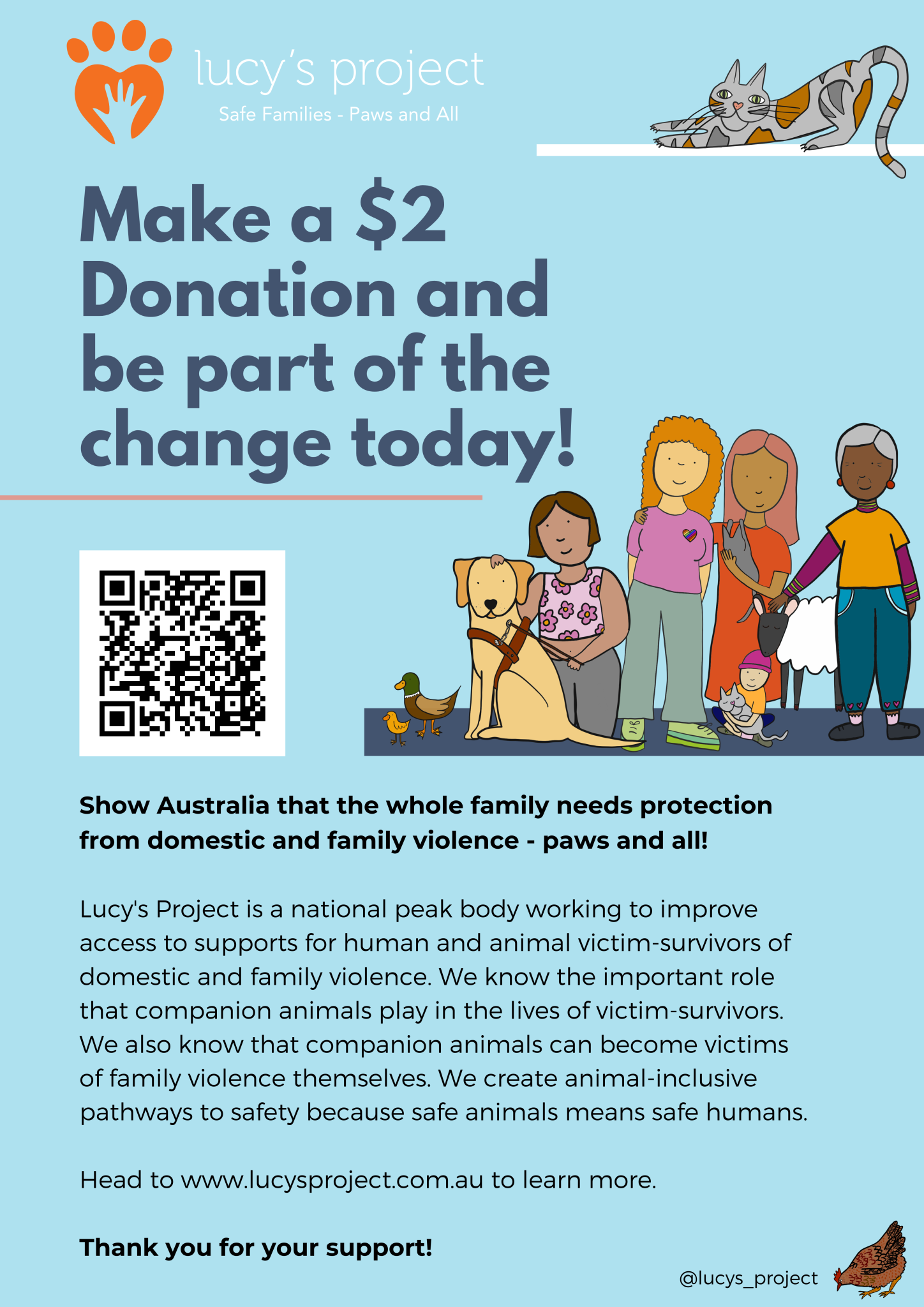 lucy's project
Safe Families - Paws and All

Make a \$2 Donation and be part of the change today!

Show Australia that the whole family needs protection from domestic and family violence - paws and all!

Lucy's Project is a national peak body working to improve access to supports for human and animal victim-survivors of domestic and family violence. We know the important role that companion animals play in the lives of victim-survivors. We also know that companion animals can become victims of family violence themselves. We create animal-inclusive pathways to safety because safe animals means safe humans.

Head to www.lucysproject.com.au to learn more.

Thank you for your support!

@lucys_project